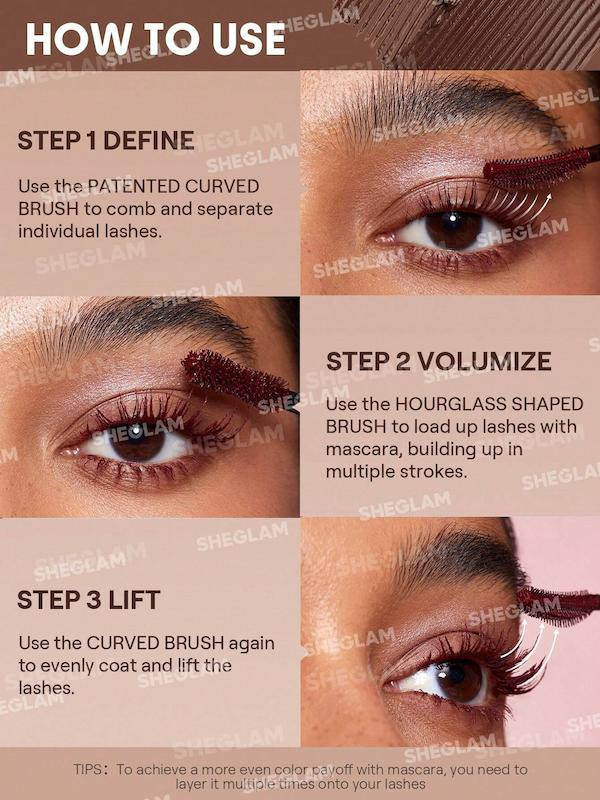 HOW TO USE

STEP 1 DEFINE

Use the PATENTED CURVED BRUSH to comb and separate individual lashes.

STEP 2 VOLUMIZE

Use the HOURGLASS SHAPED BRUSH to load up lashes with mascara, building up in multiple strokes.

STEP 3 LIFT

Use the CURVED BRUSH again to evenly coat and lift the lashes.

TIPS: To achieve a more even color payoff with mascara, you need to layer it multiple times onto your lashes

SHEGLAM