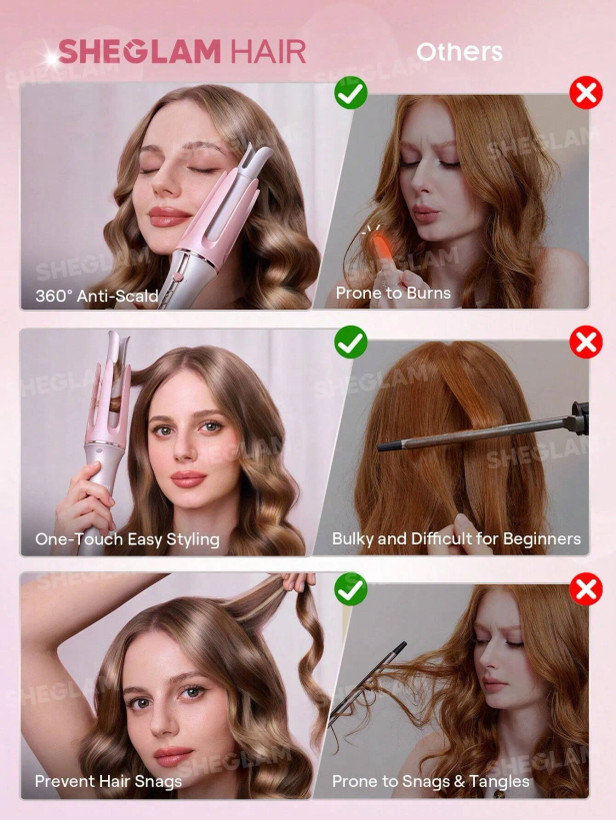 SHEGLAM HAIR

Others

360° Anti-Scald

Prone to Burns

One-Touch Easy Styling

Bulky and Difficult for Beginners

Prevent Hair Snags

Prone to Snags & Tangles

SHEGLAM